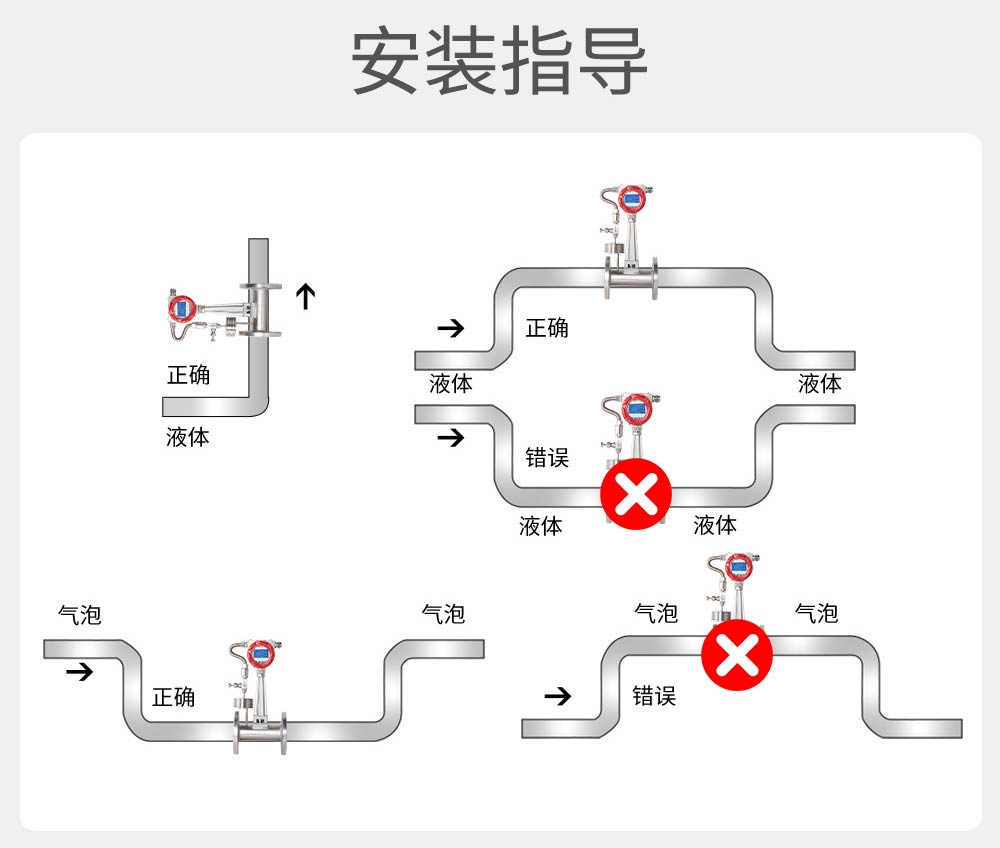 安装指导

正确
液体

正确
液体
液体

错误
液体
液体

气泡
气泡
正确

气泡
气泡
错误